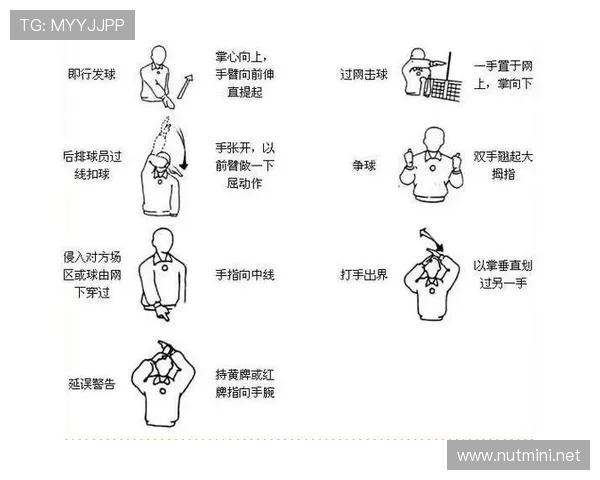 TG: MYYJJPP

即行发球

掌心向上，手臂向前伸直提起

后排球员过线扣球

手张开，以前臂做一下屈动作

侵入对方场区或球由网下穿过

手指向中线

延误警告

持黄牌或红牌指向手腕

过网击球

一手置于网上，掌向下

争球

双手翘起大拇指

打手出界

以掌垂直划过另一手

www.nutmini.net